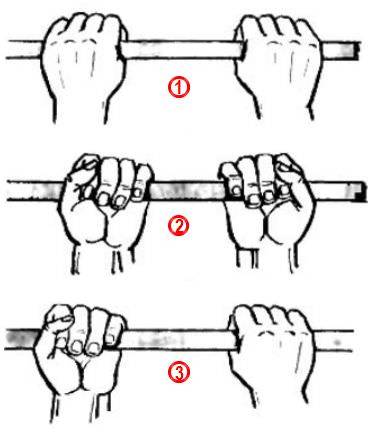 ①

②

③