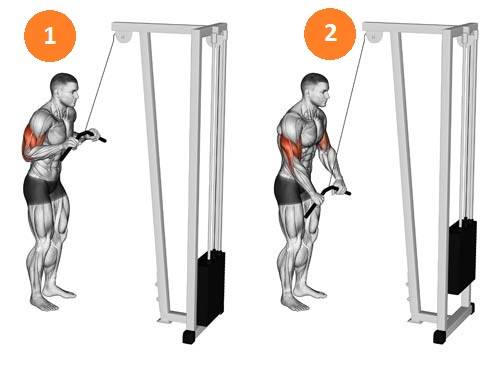 1

2